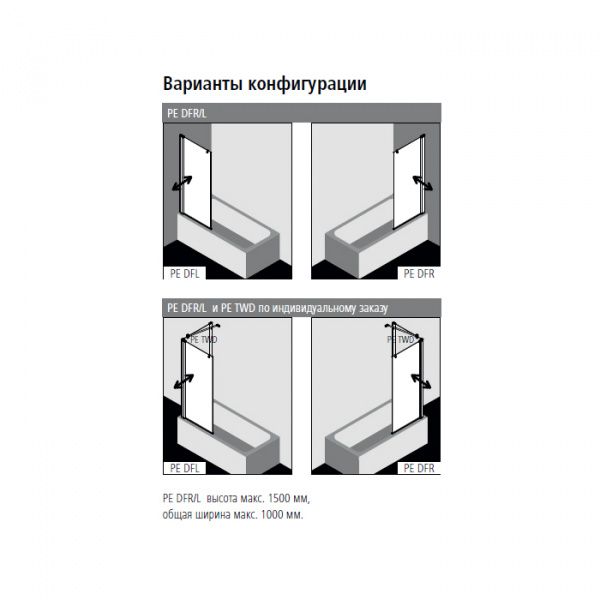 Варианты конфигурации

PE DFR/L

PE DFL

PE DFR

PE DFR/L  и PE TWD по индивидуальному заказу

PE TWD

PE TWD

PE DFL

PE DFR

PE DFR/L  высота макс. 1500 мм,
общая ширина макс. 1000 мм.