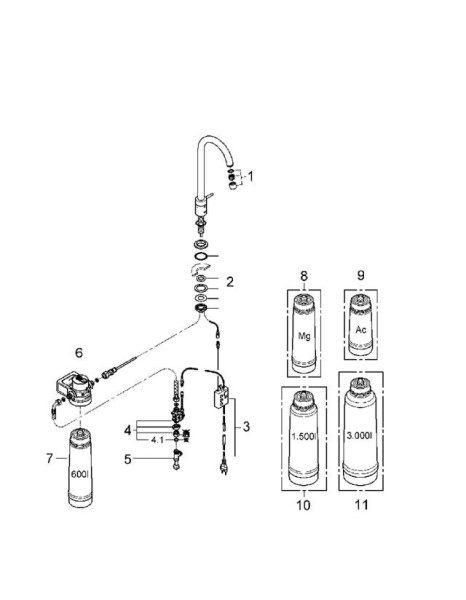 1

2

8

9

Mg

Ac

6

3

4

4.1

5

7

600l

1.500l

3.000l

10

11